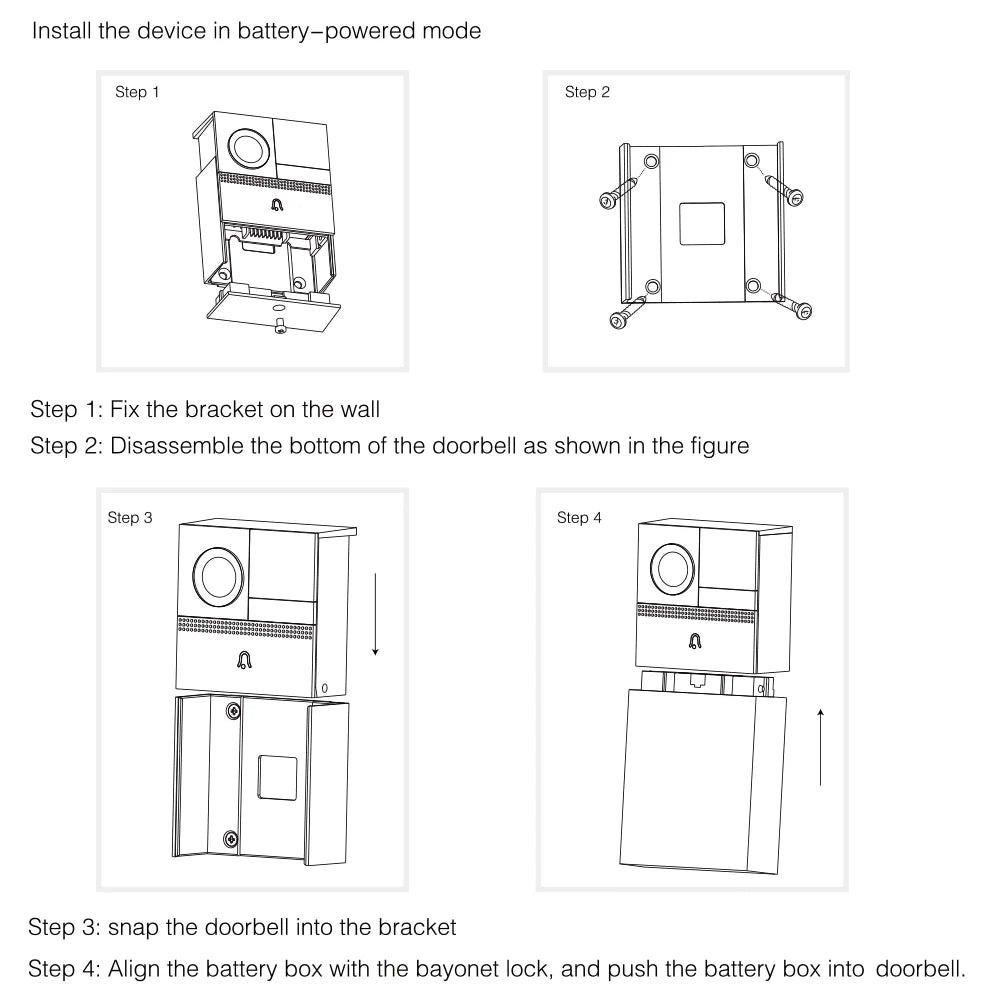 Install the device in battery–powered mode

Step 1

Step 2

Step 1: Fix the bracket on the wall

Step 2: Disassemble the bottom of the doorbell as shown in the figure

Step 3

Step 4

Step 3: snap the doorbell into the bracket

Step 4: Align the battery box with the bayonet lock, and push the battery box into doorbell.